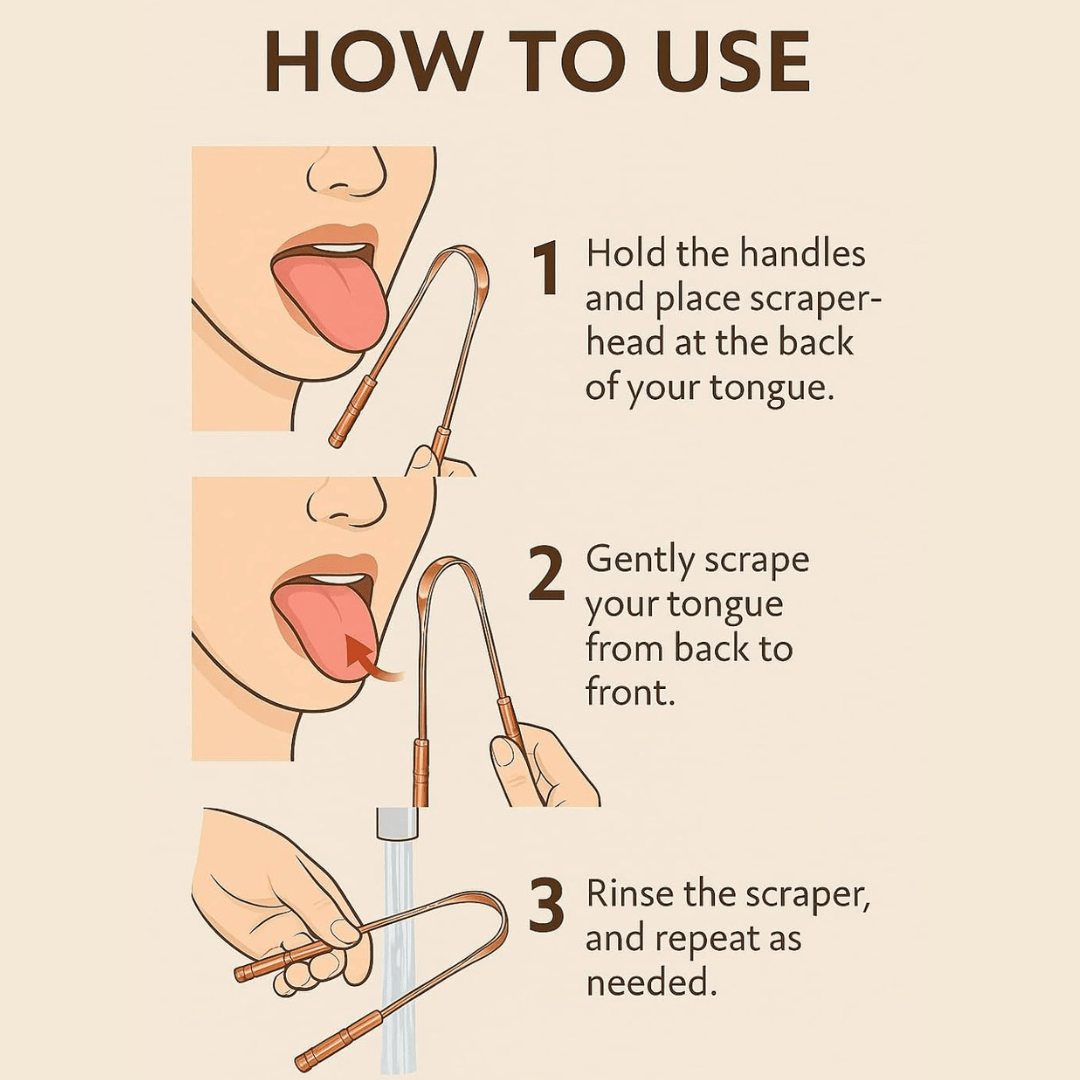 HOW TO USE

1 Hold the handles and place scraper-head at the back of your tongue.

2 Gently scrape your tongue from back to front.

3 Rinse the scraper, and repeat as needed.